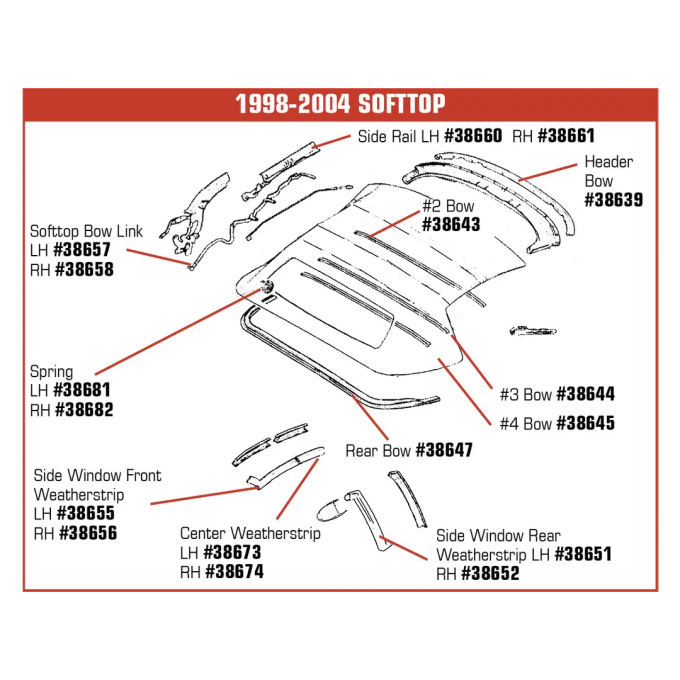 1998-2004 SOFTTOP

Side Rail LH #38660 RH #38661

Header Bow #38639

#2 Bow #38643

Softtop Bow Link LH #38657 RH #38658

Spring LH #38681 RH #38682

#3 Bow #38644

#4 Bow #38645

Rear Bow #38647

Side Window Front Weatherstrip LH #38655 RH #38656

Center Weatherstrip LH #38673 RH #38674

Side Window Rear Weatherstrip LH #38651 RH #38652