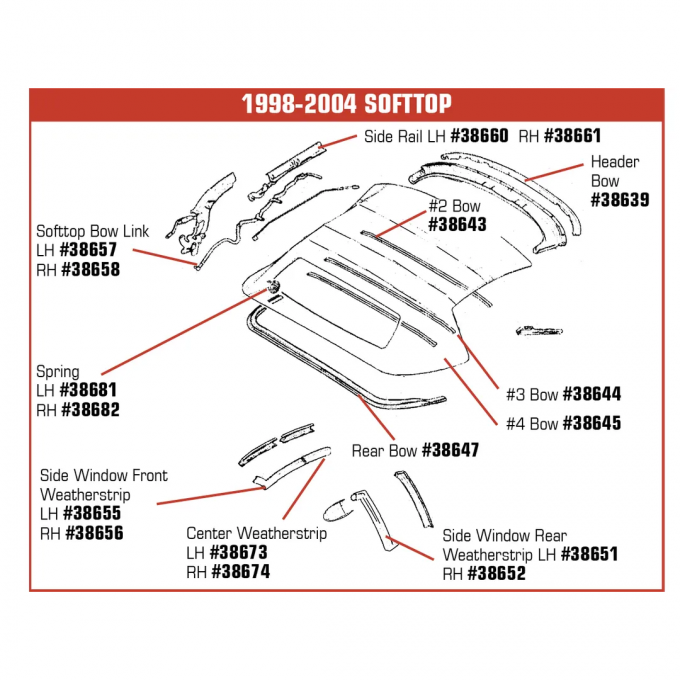 1998-2004 SOFTTOP

Side Rail LH #38660 RH #38661

Header Bow #38639

#2 Bow #38643

Softtop Bow Link LH #38657 RH #38658

Spring LH #38681 RH #38682

#3 Bow #38644

#4 Bow #38645

Rear Bow #38647

Side Window Front Weatherstrip LH #38655 RH #38656

Center Weatherstrip LH #38673 RH #38674

Side Window Rear Weatherstrip LH #38651 RH #38652