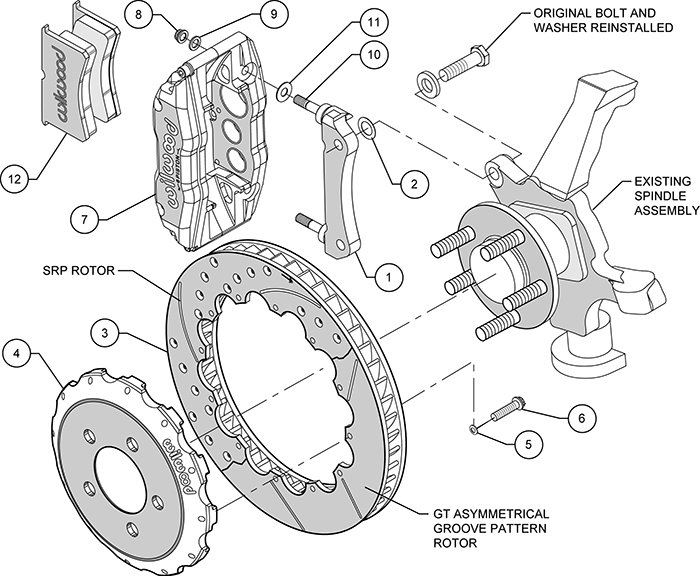 8
9
11
10
ORIGINAL BOLT AND WASHER REINSTALLED
wilwood
12
wilwood
6 PISTON
7
2
EXISTING SPINDLE ASSEMBLY
1
SRP ROTOR
3
4
wilwood
6
5
GT ASYMMETRICAL GROOVE PATTERN ROTOR